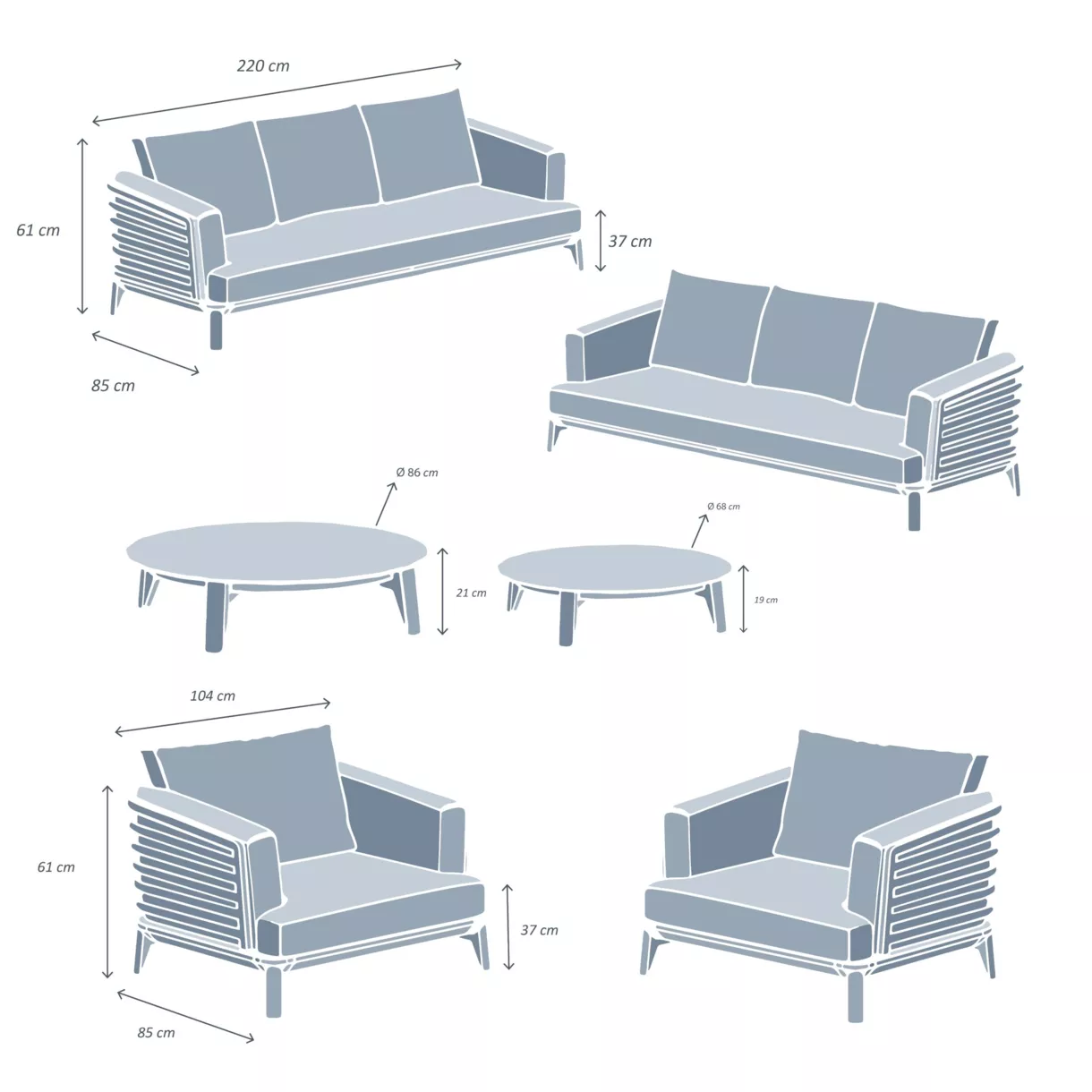 220 cm

61 cm

37 cm

85 cm

Ø 86 cm

Ø 68 cm

21 cm

19 cm

104 cm

61 cm

37 cm

85 cm