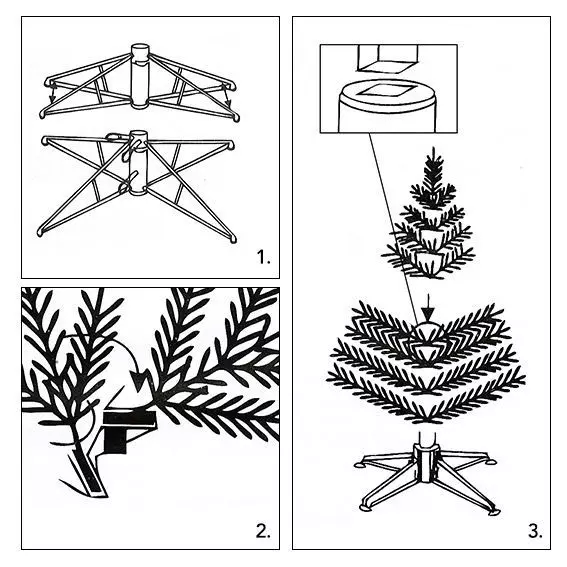 1.

2.

3.