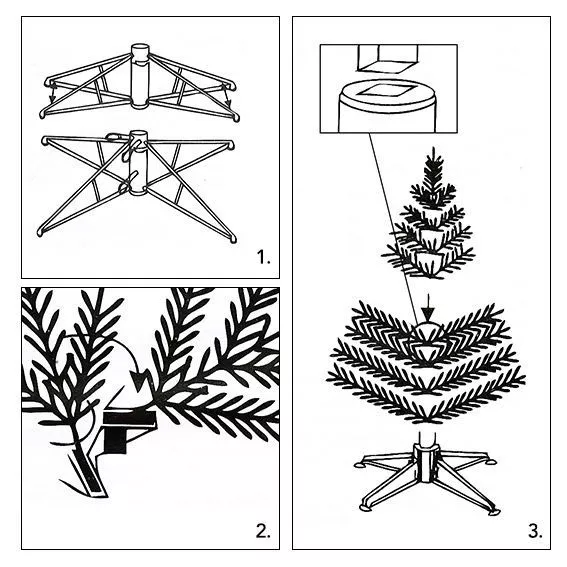 1.

2.

3.