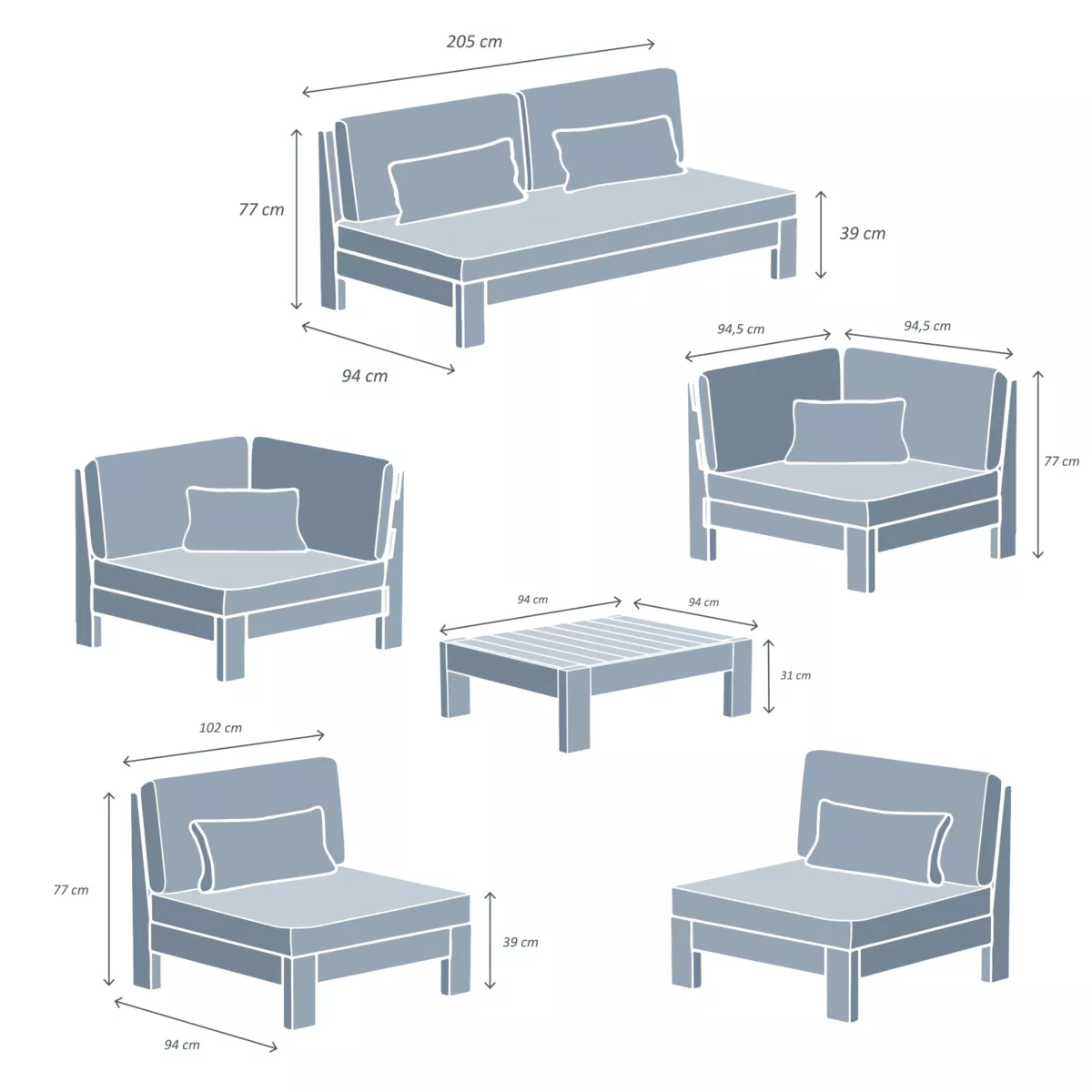 205 cm
77 cm
39 cm
94 cm
94,5 cm
94,5 cm
77 cm
94 cm
94 cm
31 cm
102 cm
77 cm
39 cm
94 cm