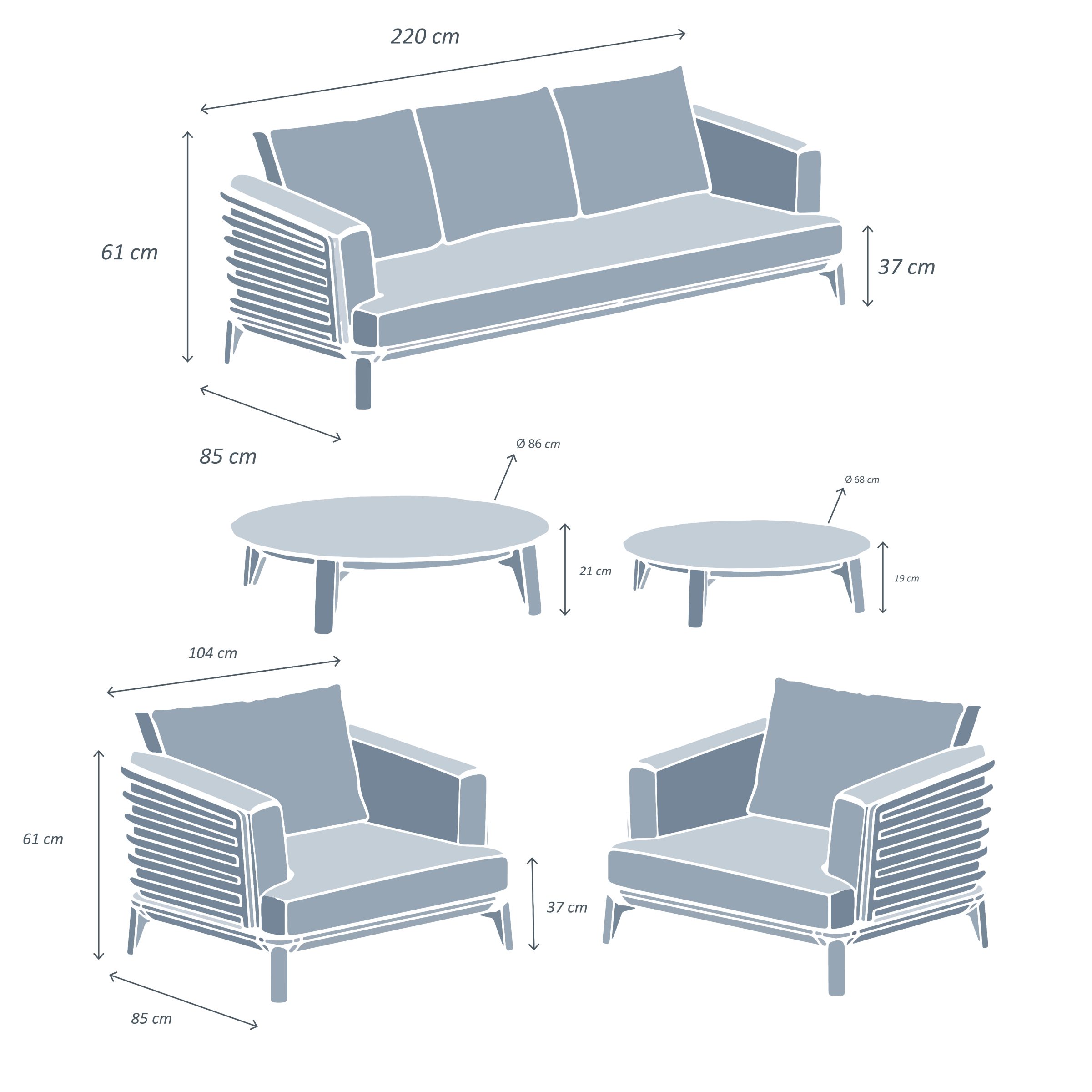 220 cm

61 cm

37 cm

85 cm

Ø 86 cm

Ø 68 cm

21 cm

19 cm

104 cm

61 cm

37 cm

85 cm