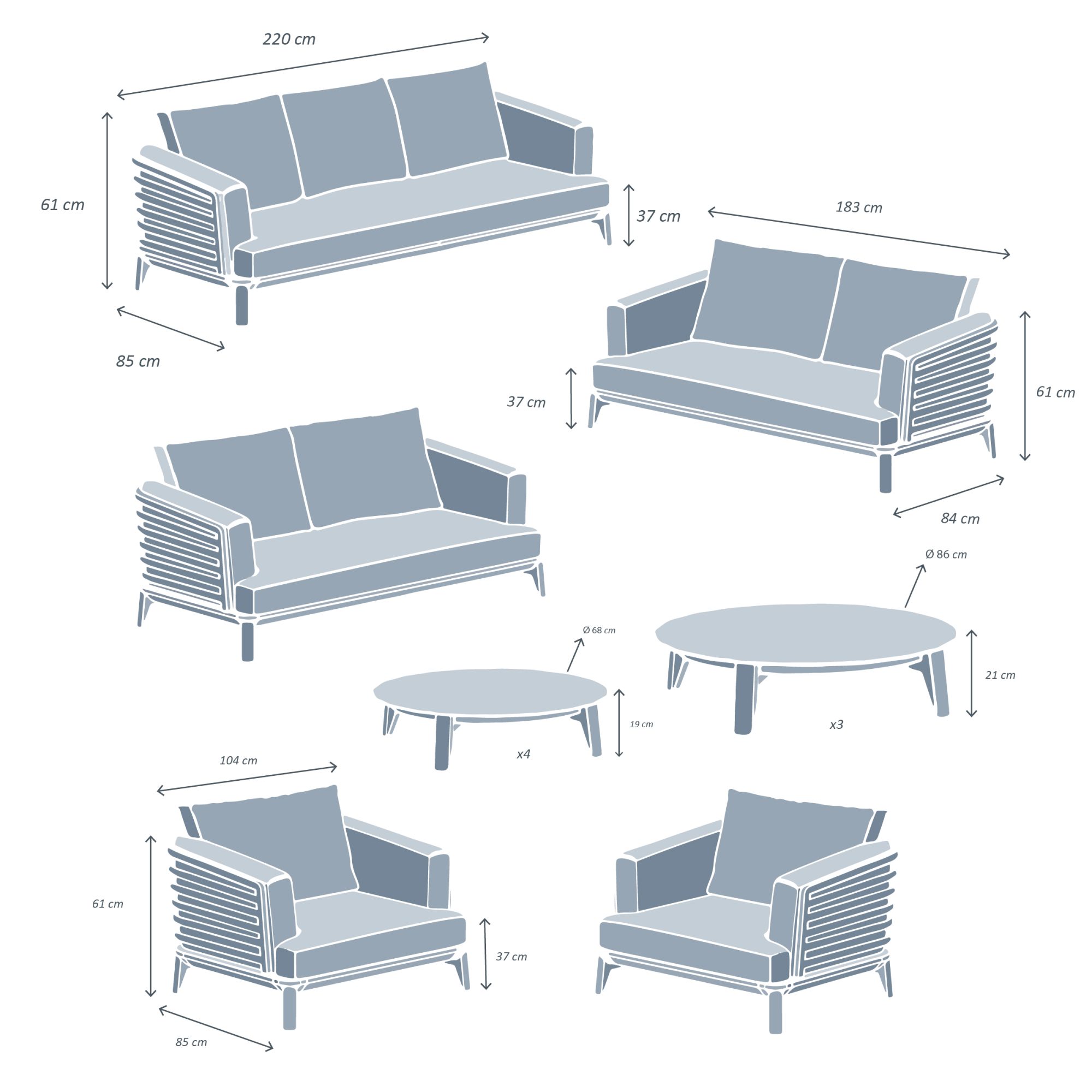 220 cm
61 cm
37 cm
85 cm
183 cm
37 cm
61 cm
84 cm
Ø 86 cm
Ø 68 cm
21 cm
19 cm
x3
x4
104 cm
61 cm
37 cm
85 cm